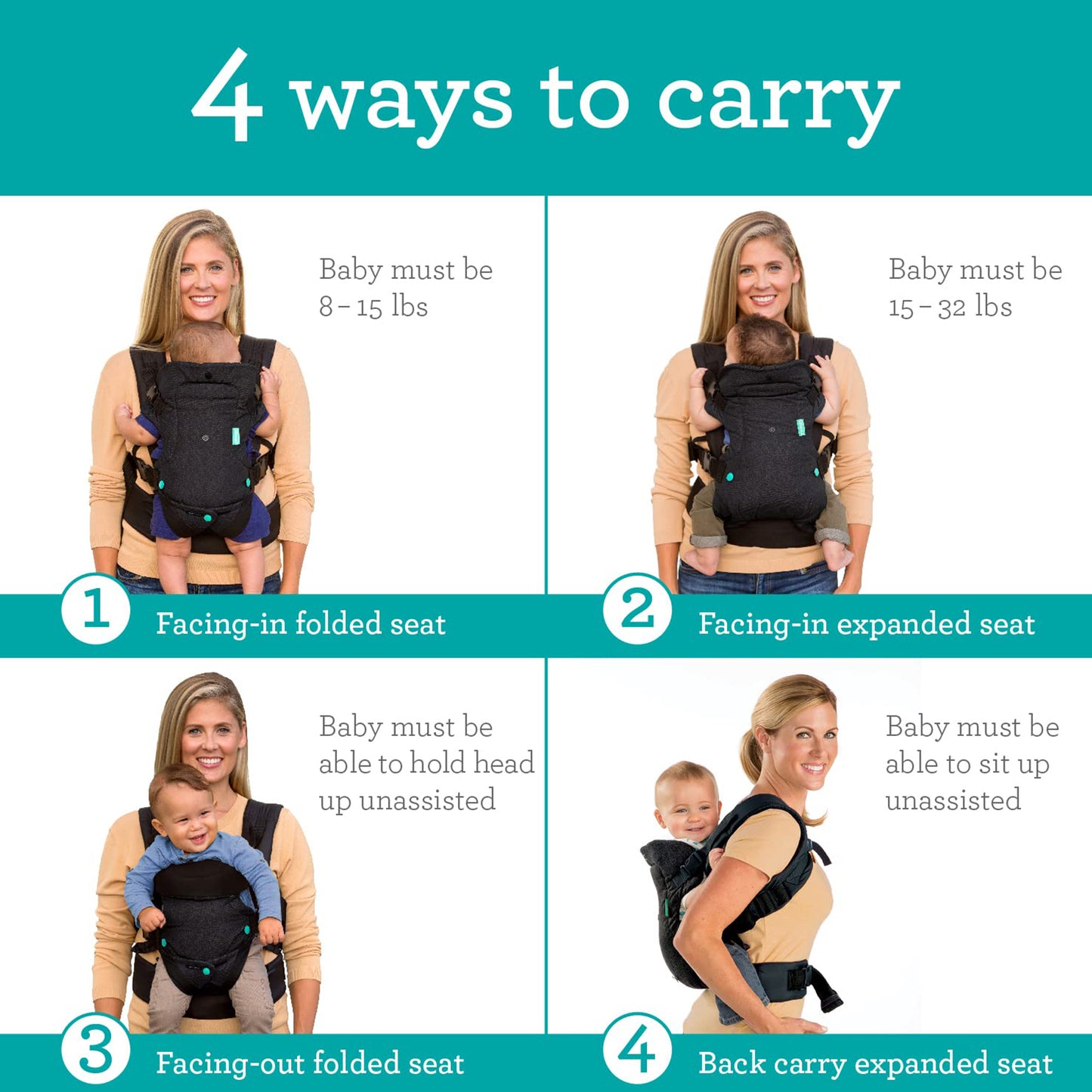 4 ways to carry

Baby must be 8 – 15 lbs

1 Facing-in folded seat

Baby must be 15 – 32 lbs

2 Facing-in expanded seat

Baby must be able to hold head up unassisted

3 Facing-out folded seat

Baby must be able to sit up unassisted

4 Back carry expanded seat