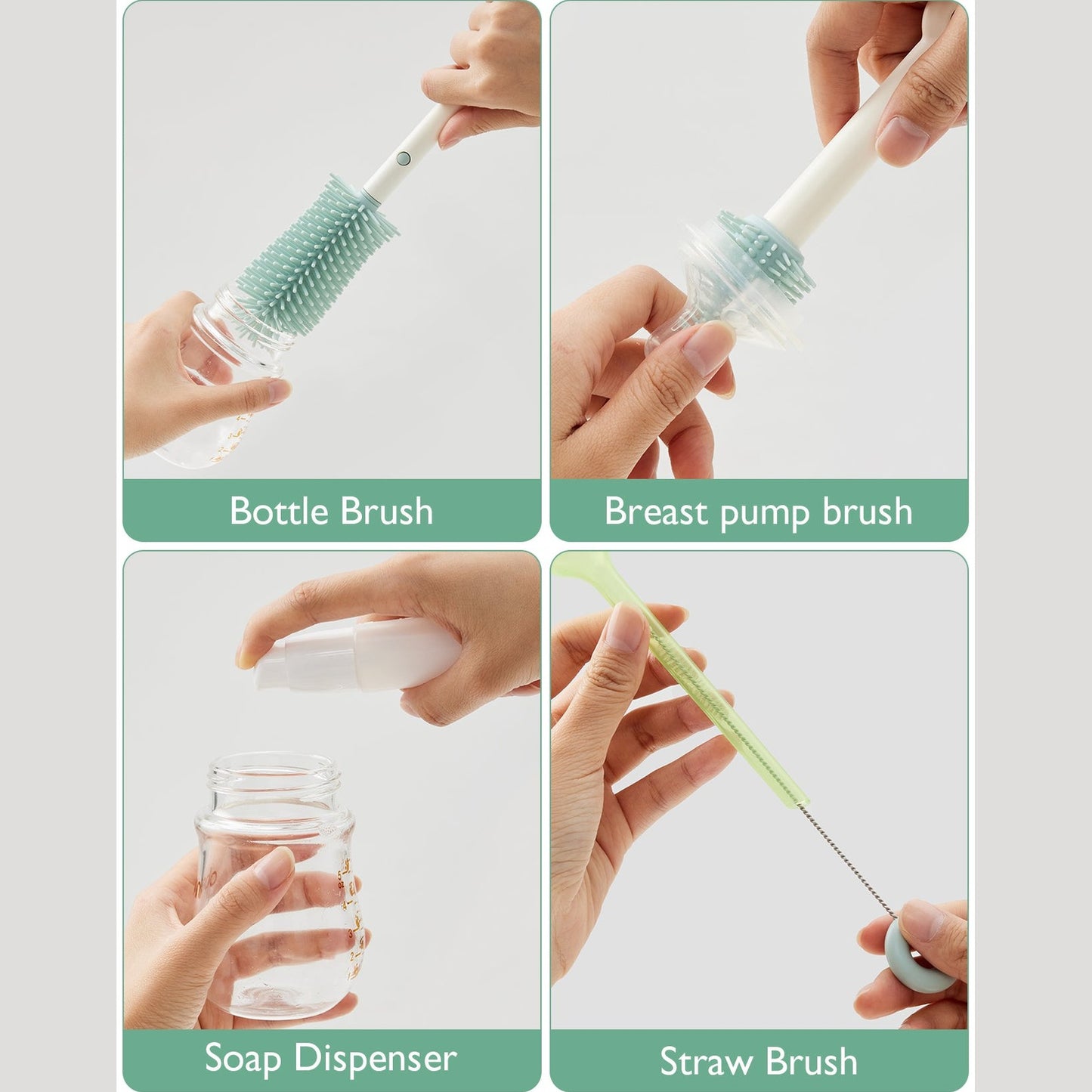 Bottle Brush

Breast pump brush

Soap Dispenser

Straw Brush